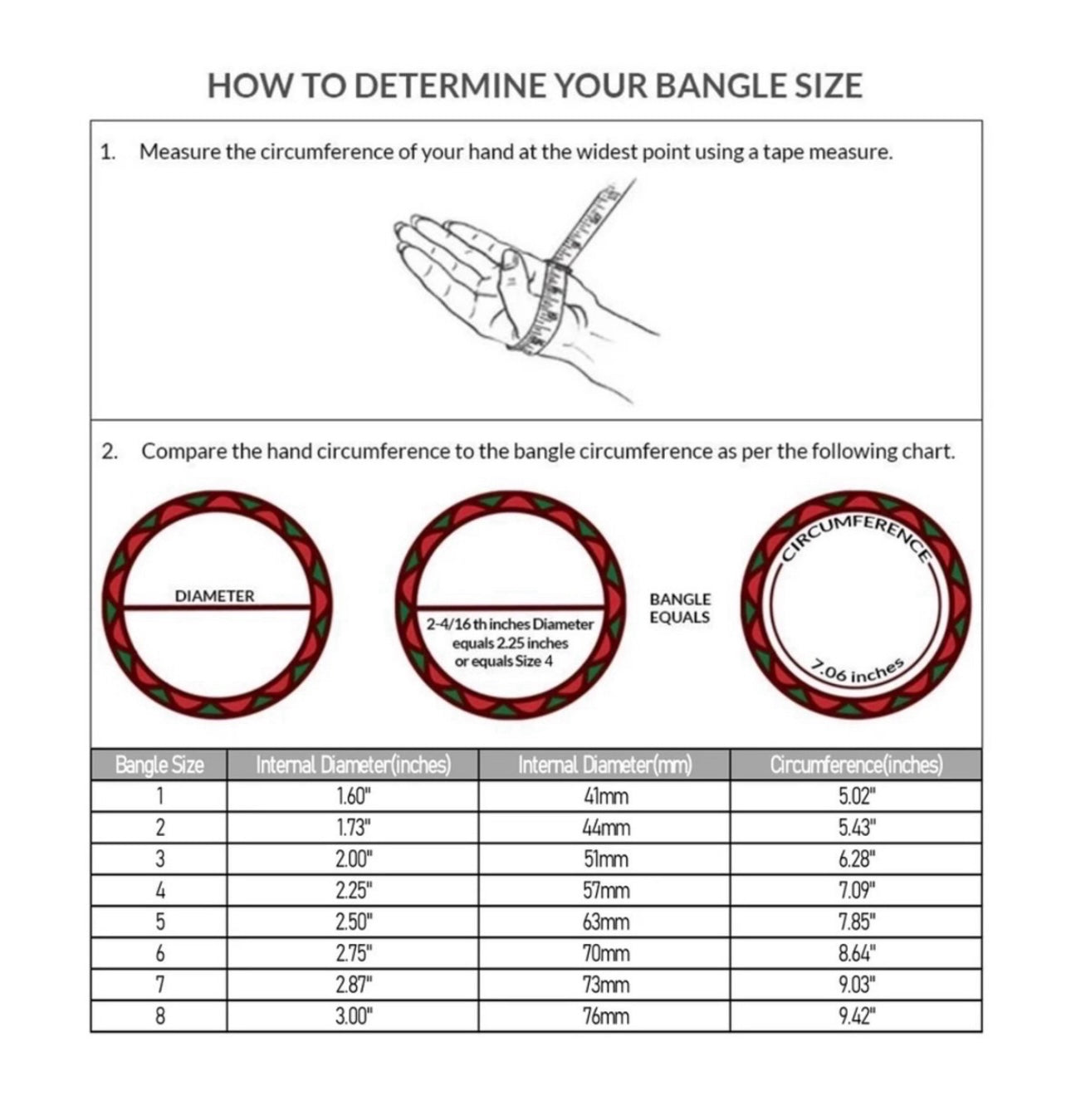 HOW TO DETERMINE YOUR BANGLE SIZE

1. Measure the circumference of your hand at the widest point using a tape measure.

2. Compare the hand circumference to the bangle circumference as per the following chart.

DIAMETER

2-4/16 th inches Diameter equals 2.25 inches or equals Size 4

BANGLE EQUALS

CIRCUMFERENCE

7.06 inches

| Bangle Size | Internal Diameter(inches) | Internal Diameter(mm) | Circumference(inches) |
|---|---|---|---|
| 1 | 1.60" | 41mm | 5.02" |
| 2 | 1.73" | 44mm | 5.43" |
| 3 | 2.00" | 51mm | 6.28" |
| 4 | 2.25" | 57mm | 7.09" |
| 5 | 2.50" | 63mm | 7.85" |
| 6 | 2.75" | 70mm | 8.64" |
| 7 | 2.87" | 73mm | 9.03" |
| 8 | 3.00" | 76mm | 9.42" |